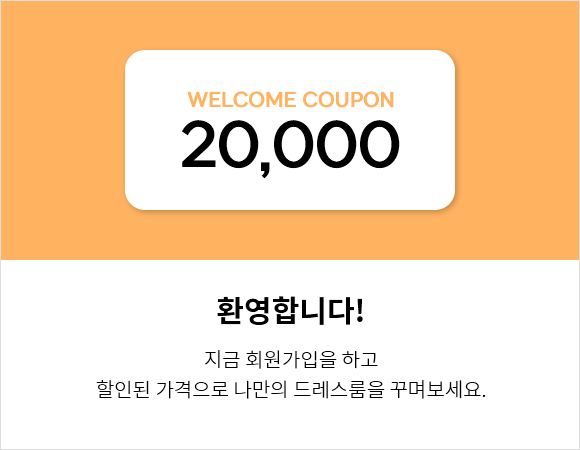 WELCOME COUPON
20,000

환영합니다!

지금 회원가입을 하고
할인된 가격으로 나만의 드레스룸을 꾸며보세요.